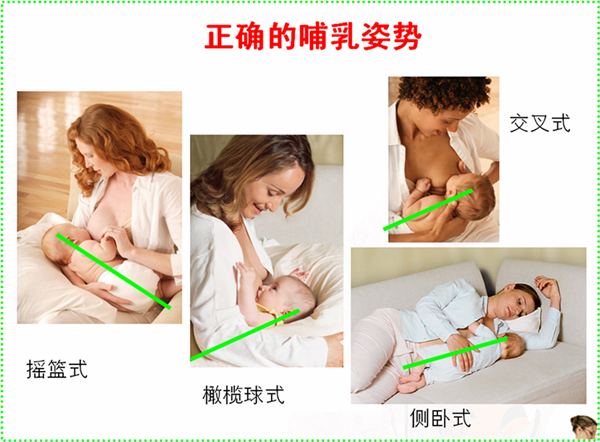 正确的哺乳姿势

交叉式

摇篮式

橄榄球式

侧卧式